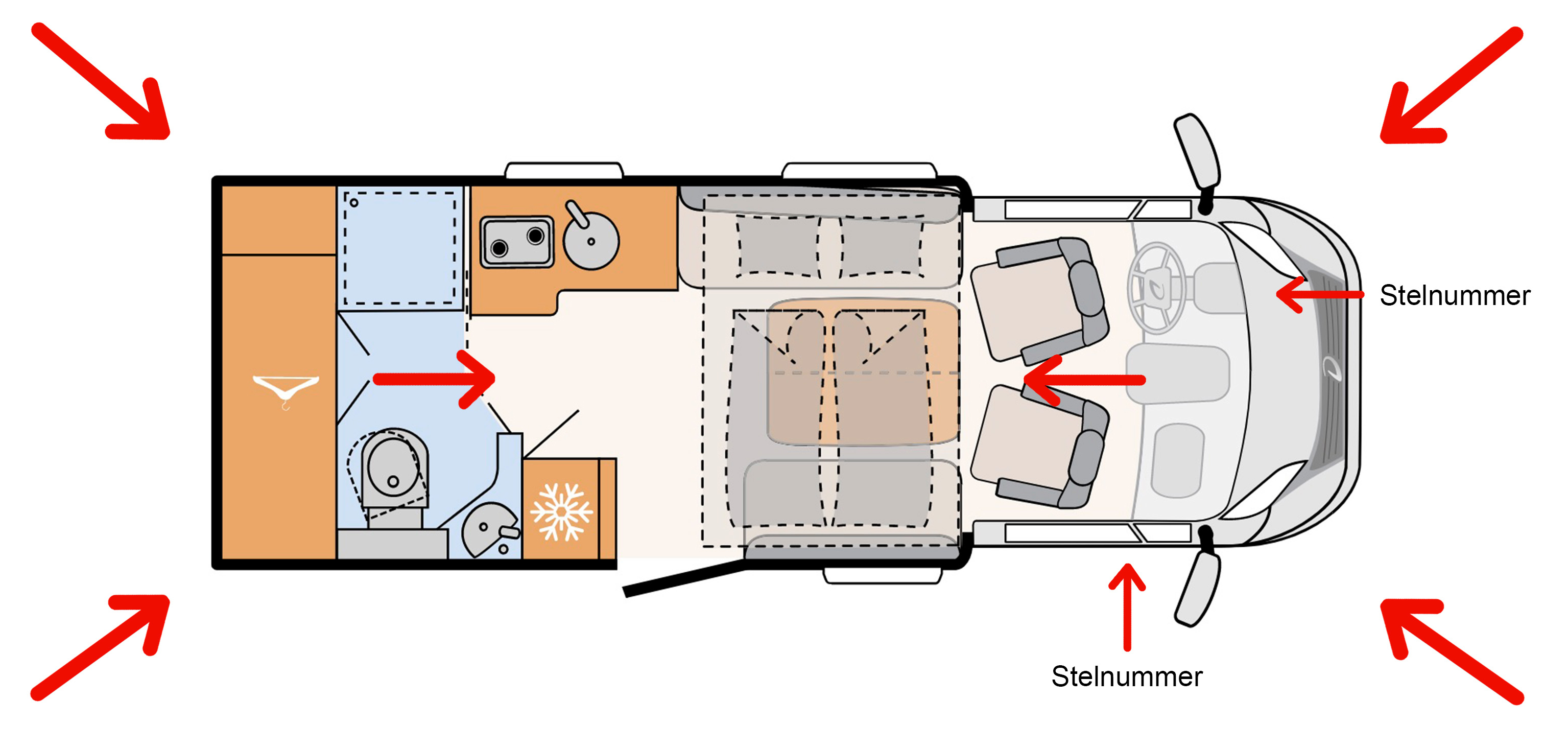 Stelnummer

Stelnummer